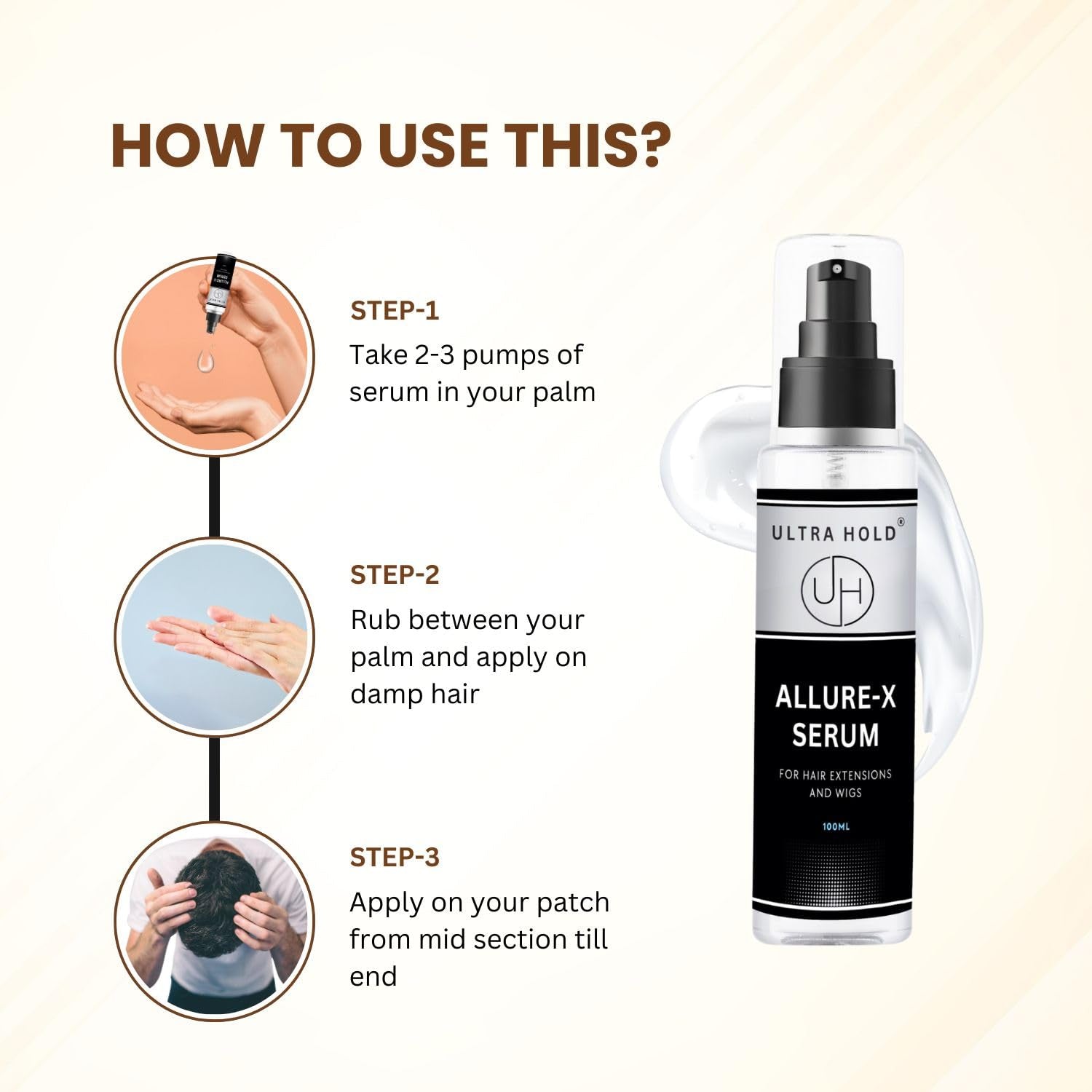 HOW TO USE THIS?

STEP-1
Take 2-3 pumps of serum in your palm

STEP-2
Rub between your palm and apply on damp hair

STEP-3
Apply on your patch from mid section till end

ULTRA HOLD®
UH
ALLURE-X
SERUM
FOR HAIR EXTENSIONS AND WIGS
100ML