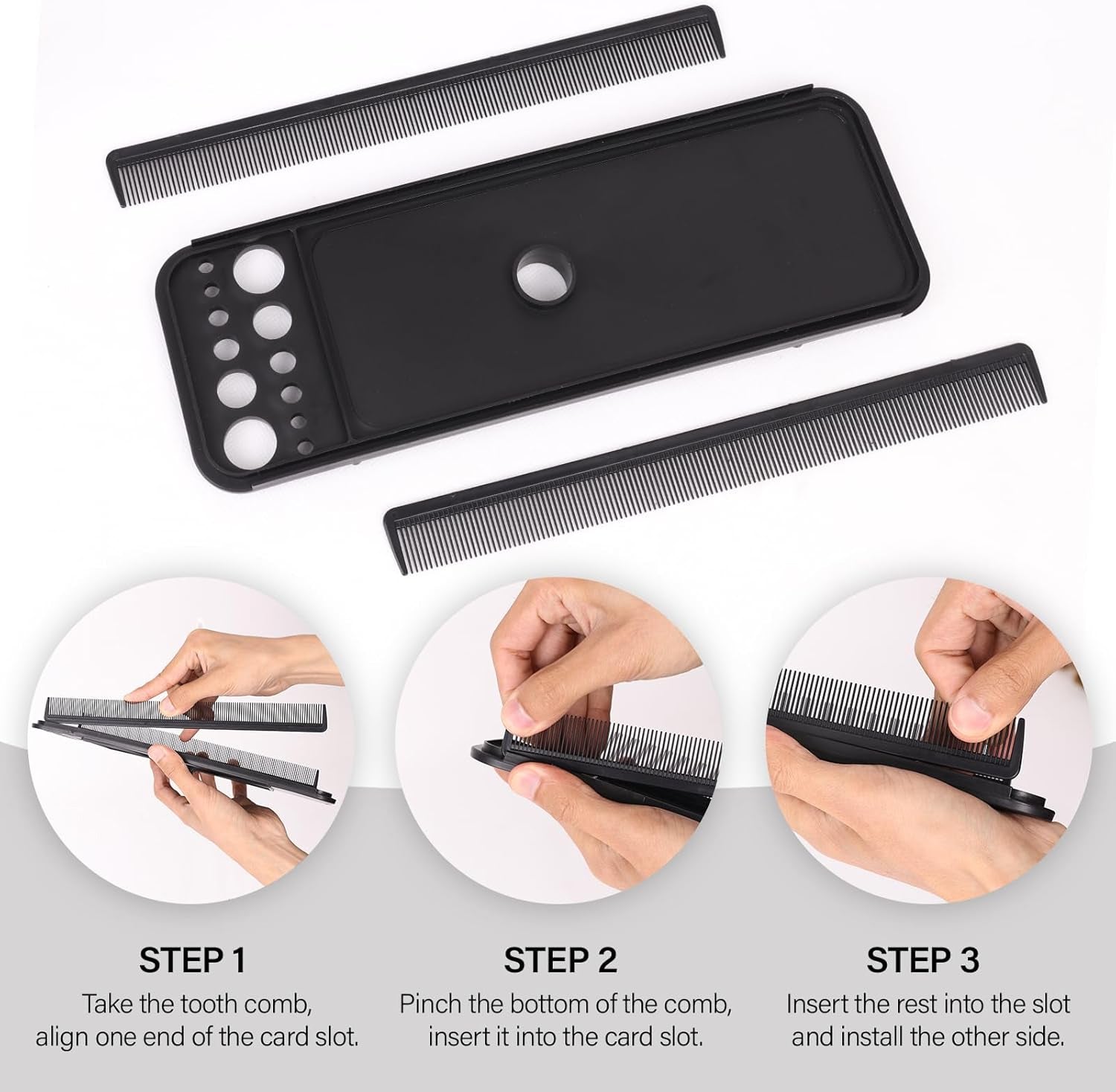 STEP 1
Take the tooth comb, align one end of the card slot.

STEP 2
Pinch the bottom of the comb, insert it into the card slot.

STEP 3
Insert the rest into the slot and install the other side.