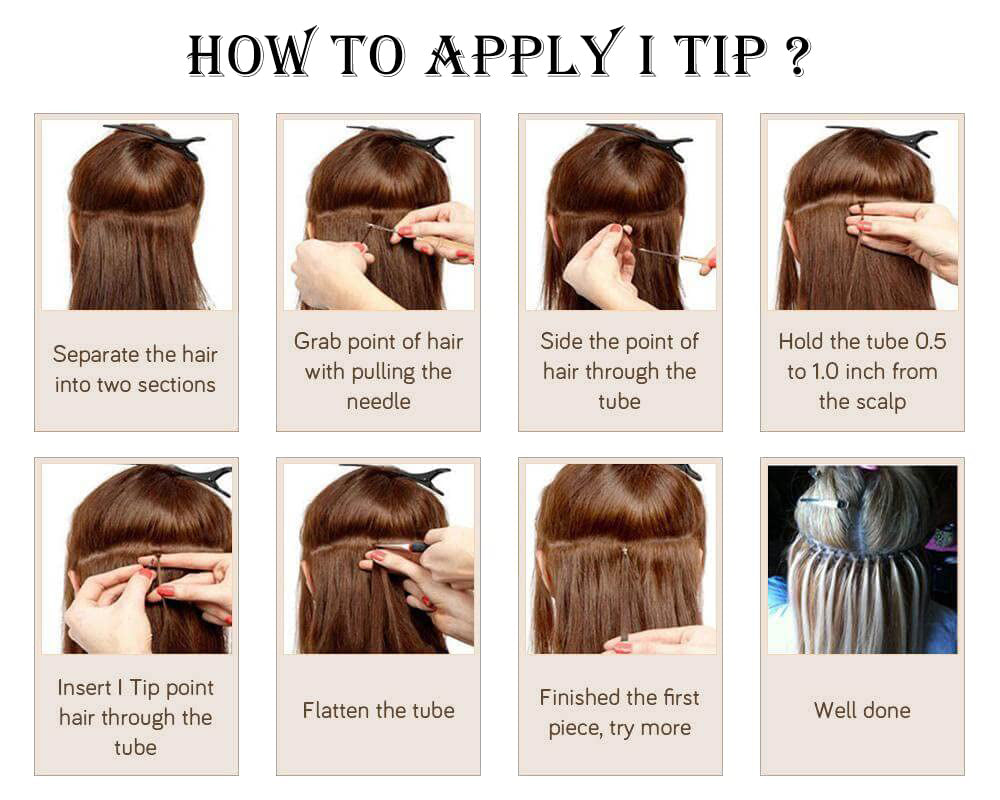 HOW TO APPLY I TIP ?

Separate the hair into two sections

Grab point of hair with pulling the needle

Side the point of hair through the tube

Hold the tube 0.5 to 1.0 inch from the scalp

Insert I Tip point hair through the tube

Flatten the tube

Finished the first piece, try more

Well done