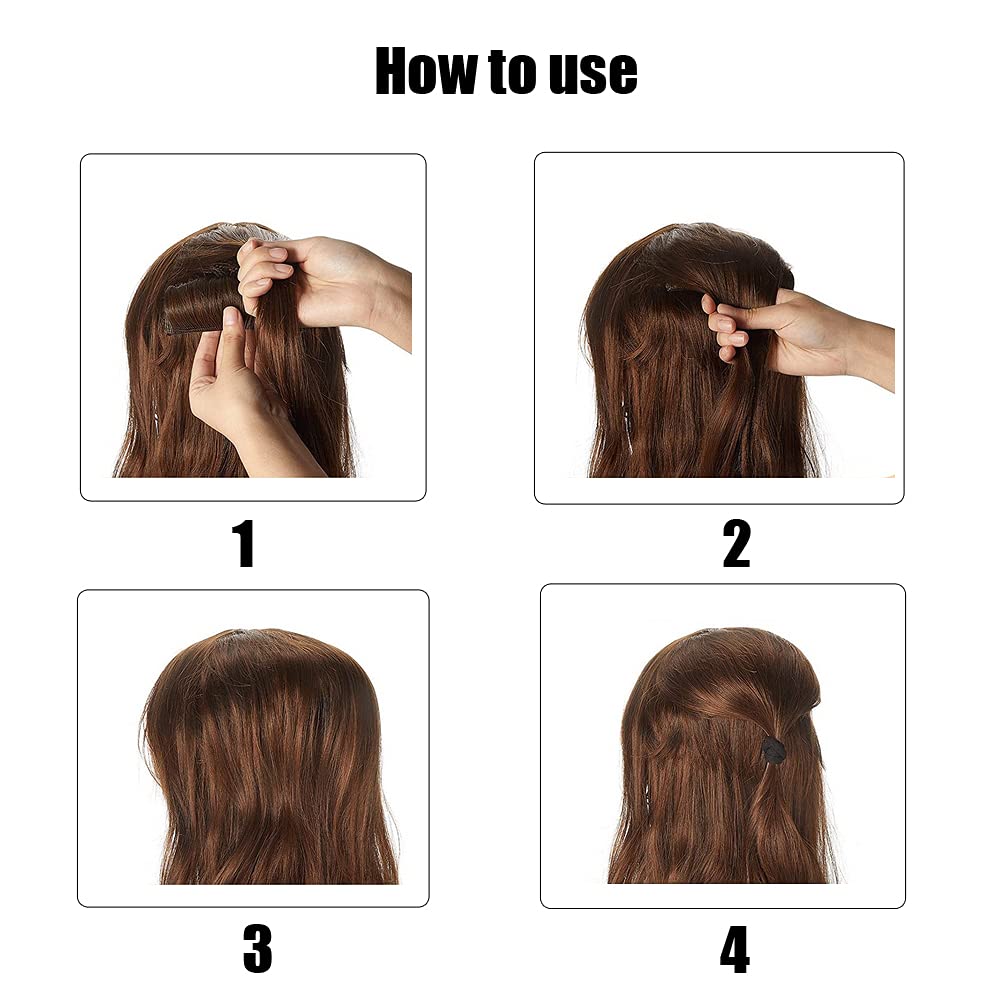 How to use

1

2

3

4