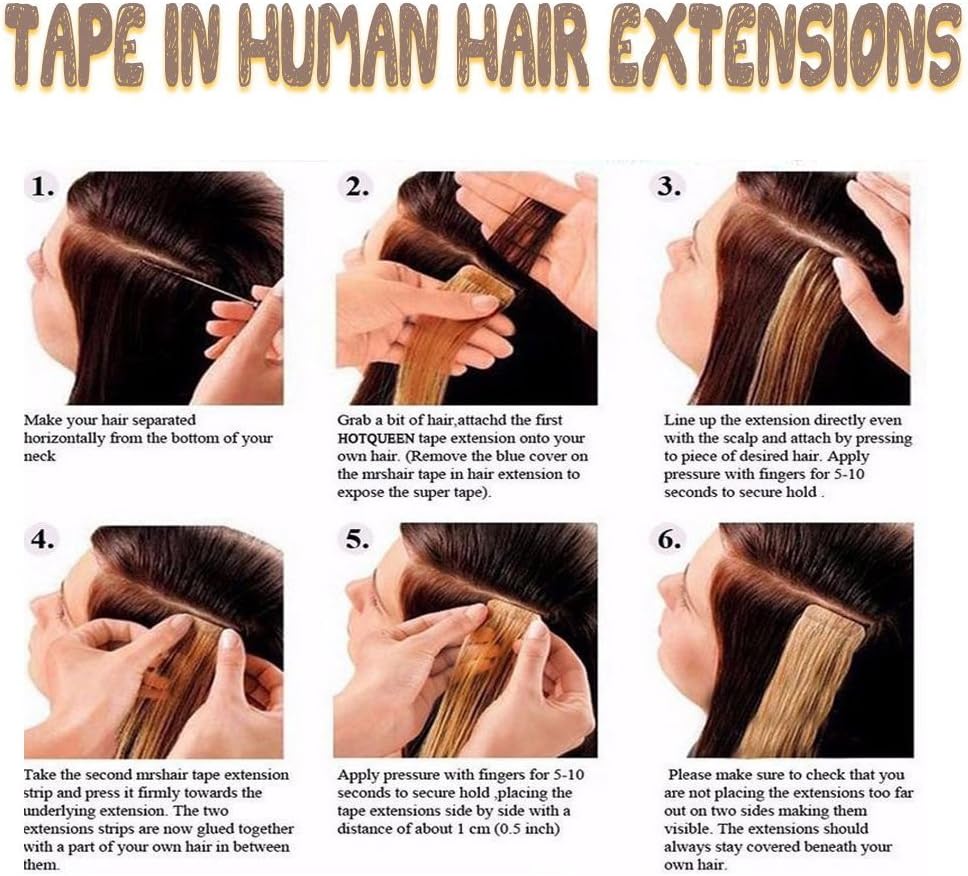 TAPE IN HUMAN HAIR EXTENSIONS

1.

Make your hair separated horizontally from the bottom of your neck

2.

Grab a bit of hair,attachd the first HOTQUEEN tape extension onto your own hair. (Remove the blue cover on the mrshair tape in hair extension to expose the super tape).

3.

Line up the extension directly even with the scalp and attach by pressing to piece of desired hair. Apply pressure with fingers for 5-10 seconds to secure hold .

4.

Take the second mrshair tape extension strip and press it firmly towards the underlying extension. The two extensions strips are now glued together with a part of your own hair in between them.

5.

Apply pressure with fingers for 5-10 seconds to secure hold ,placing the tape extensions side by side with a distance of about 1 cm (0.5 inch)

6.

Please make sure to check that you are not placing the extensions too far out on two sides making them visible. The extensions should always stay covered beneath your own hair.