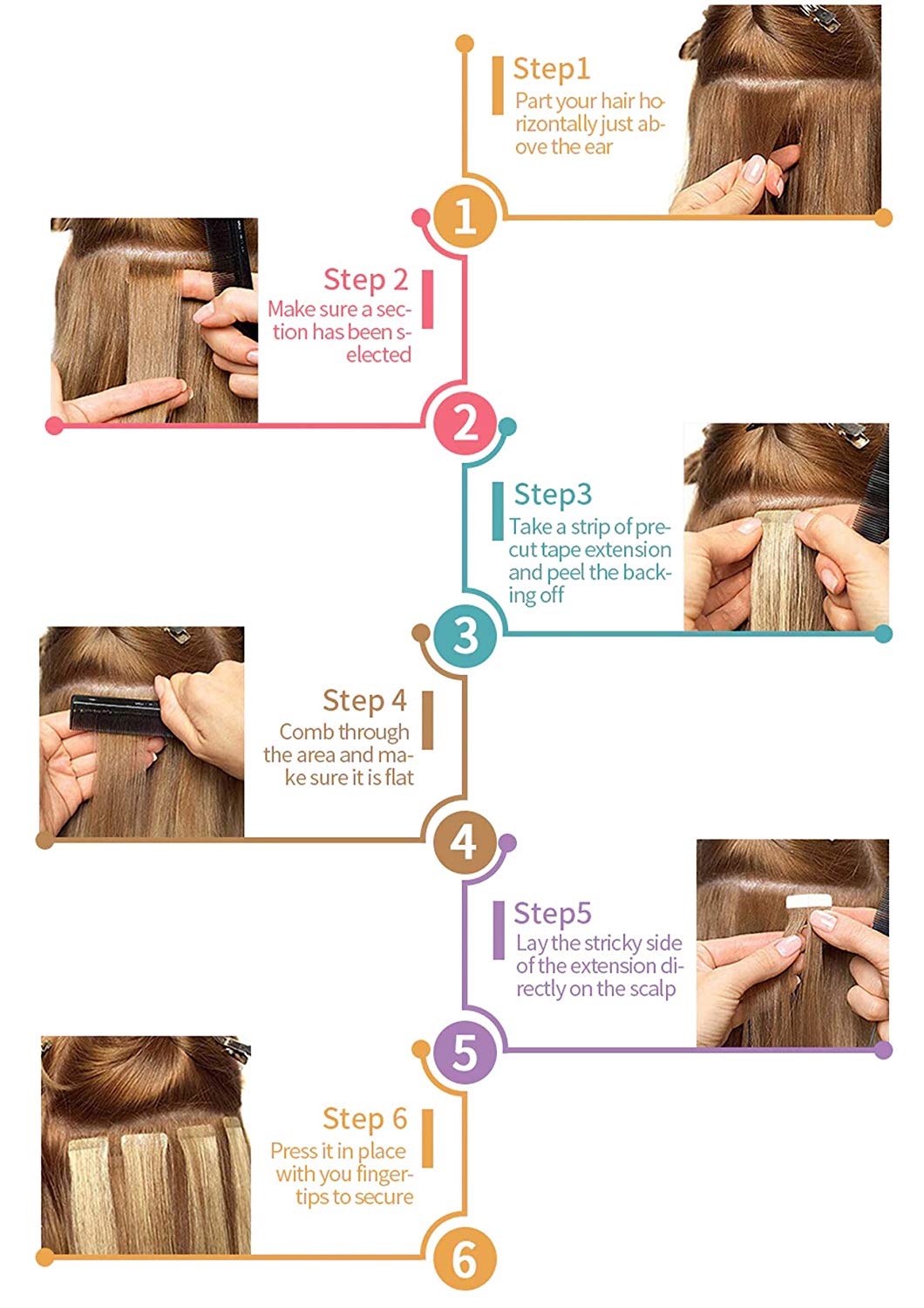 Step1
Part your hair horizontally just above the ear

1

Step 2
Make sure a section has been selected

2

Step3
Take a strip of precut tape extension and peel the backing off

3

Step 4
Comb through the area and make sure it is flat

4

Step5
Lay the stricky side of the extension directly on the scalp

5

Step 6
Press it in place with you fingertips to secure

6